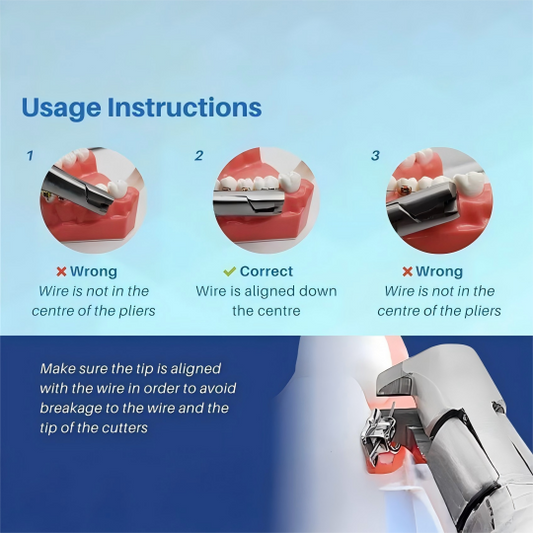 Usage Instructions

1

✕ Wrong
Wire is not in the centre of the pliers

2

✓ Correct
Wire is aligned down the centre

3

✕ Wrong
Wire is not in the centre of the pliers

Make sure the tip is aligned with the wire in order to avoid breakage to the wire and the tip of the cutters